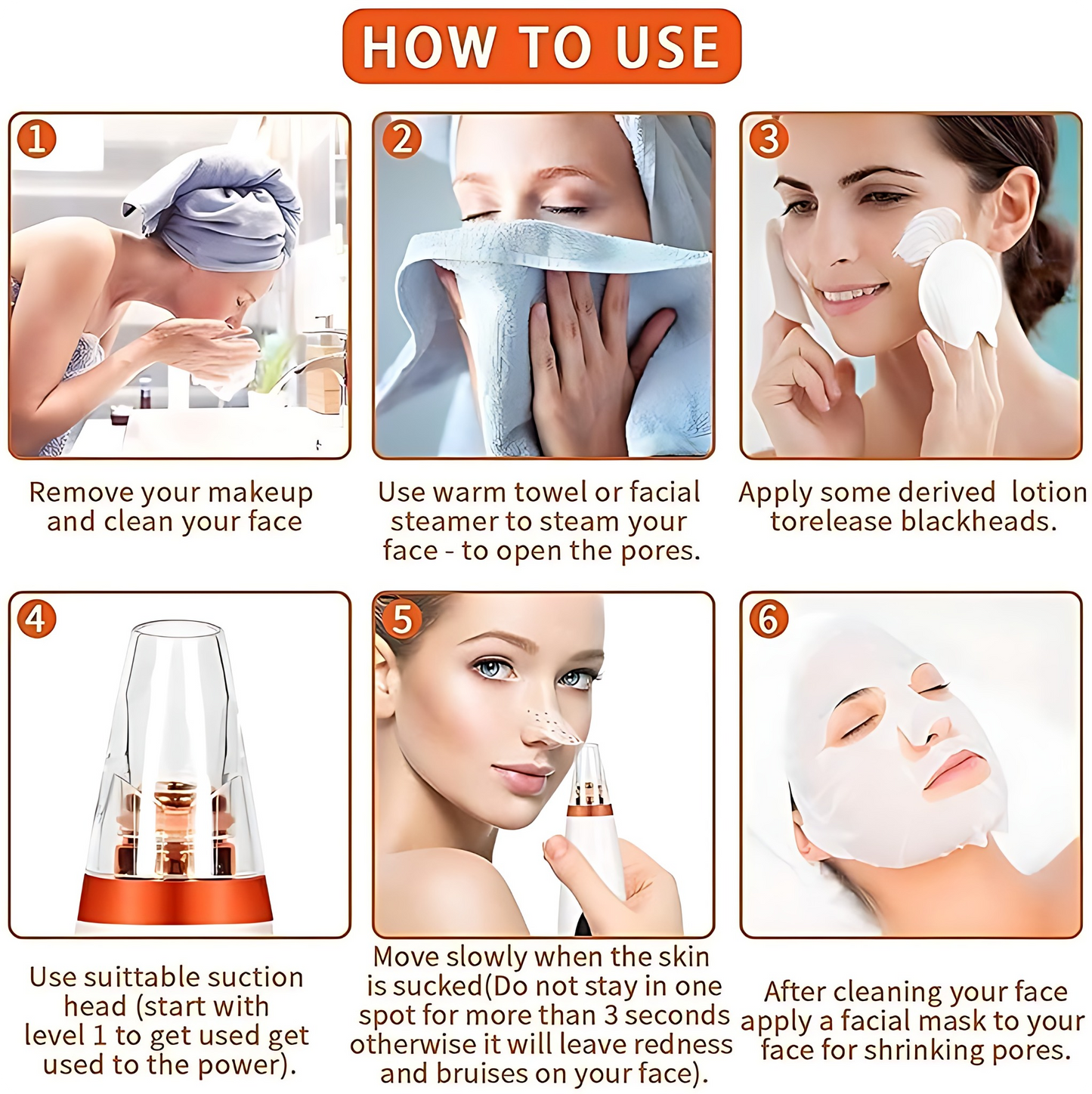 HOW TO USE

1

Remove your makeup and clean your face

2

Use warm towel or facial steamer to steam your face - to open the pores.

3

Apply some derived lotion torelease blackheads.

4

Use suittable suction head (start with level 1 to get used get used to the power).

5

Move slowly when the skin is sucked(Do not stay in one spot for more than 3 seconds otherwise it will leave redness and bruises on your face).

6

After cleaning your face apply a facial mask to your face for shrinking pores.