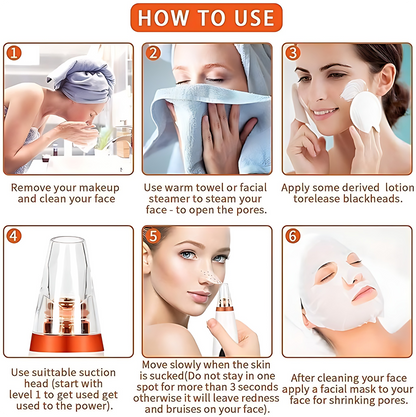 HOW TO USE

1

Remove your makeup and clean your face

2

Use warm towel or facial steamer to steam your face - to open the pores.

3

Apply some derived lotion torelease blackheads.

4

Use suittable suction head (start with level 1 to get used get used to the power).

5

Move slowly when the skin is sucked(Do not stay in one spot for more than 3 seconds otherwise it will leave redness and bruises on your face).

6

After cleaning your face apply a facial mask to your face for shrinking pores.