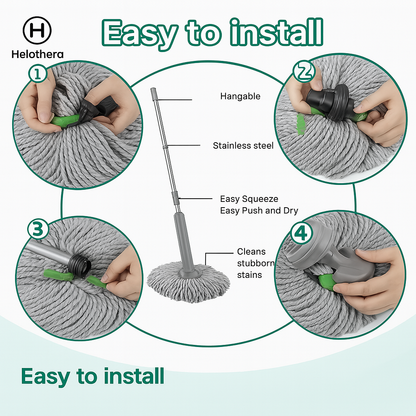 H
Helothera

Easy to install

1

2

Hangable

Stainless steel

Easy Squeeze
Easy Push and Dry

3

4

Cleans stubborn stains

Easy to install