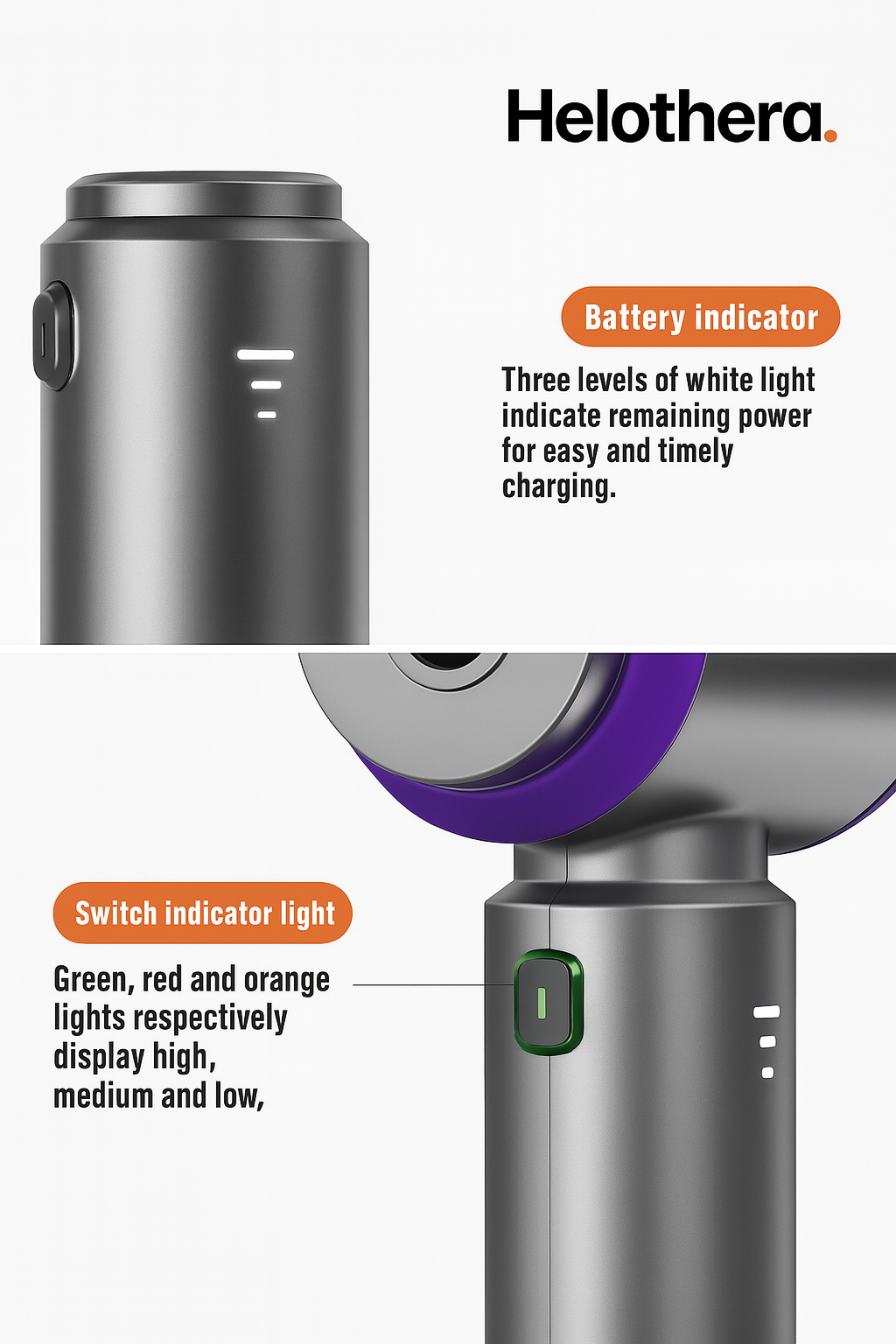 Helothera.

Battery indicator

Three levels of white light indicate remaining power for easy and timely charging.

Switch indicator light

Green, red and orange lights respectively display high, medium and low,