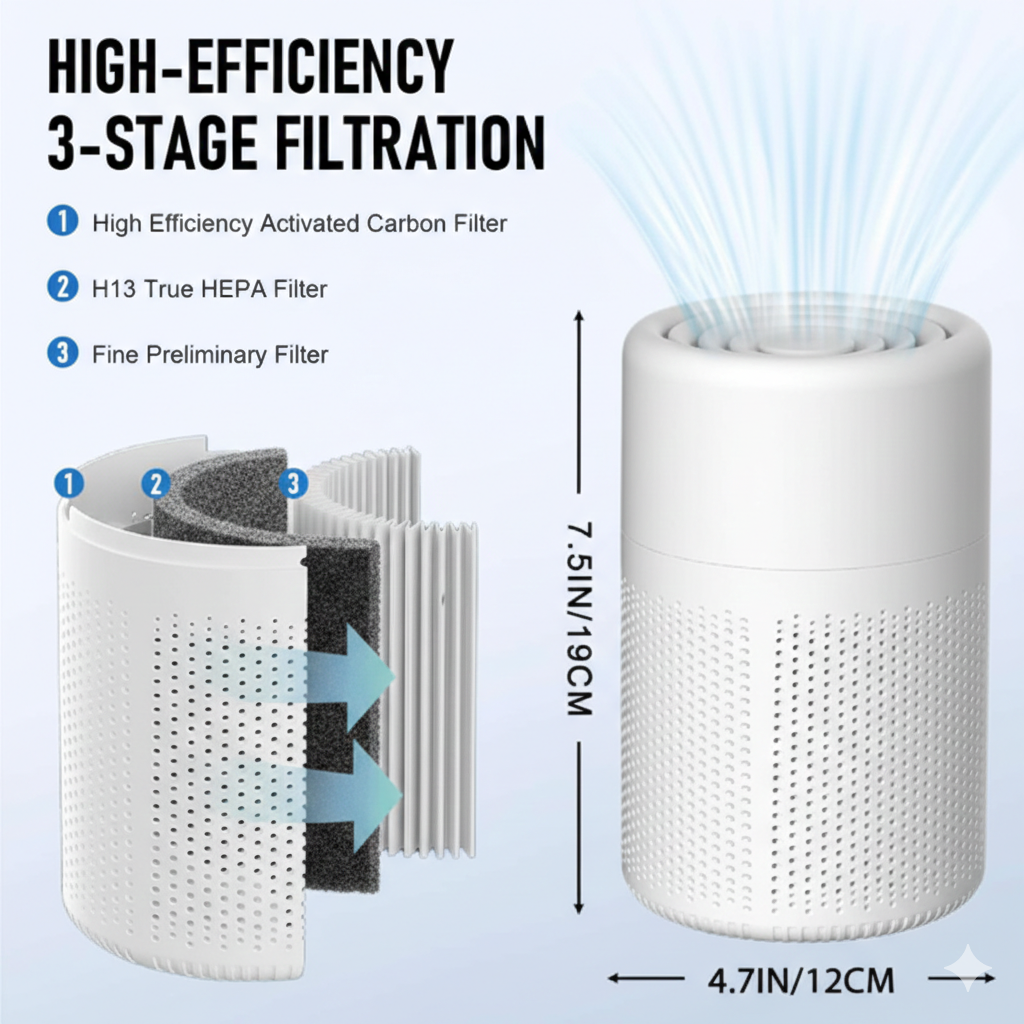 HIGH-EFFICIENCY
3-STAGE FILTRATION

1 High Efficiency Activated Carbon Filter

2 H13 True HEPA Filter

3 Fine Preliminary Filter

1
2
3

7.5IN/19CM

4.7IN/12CM